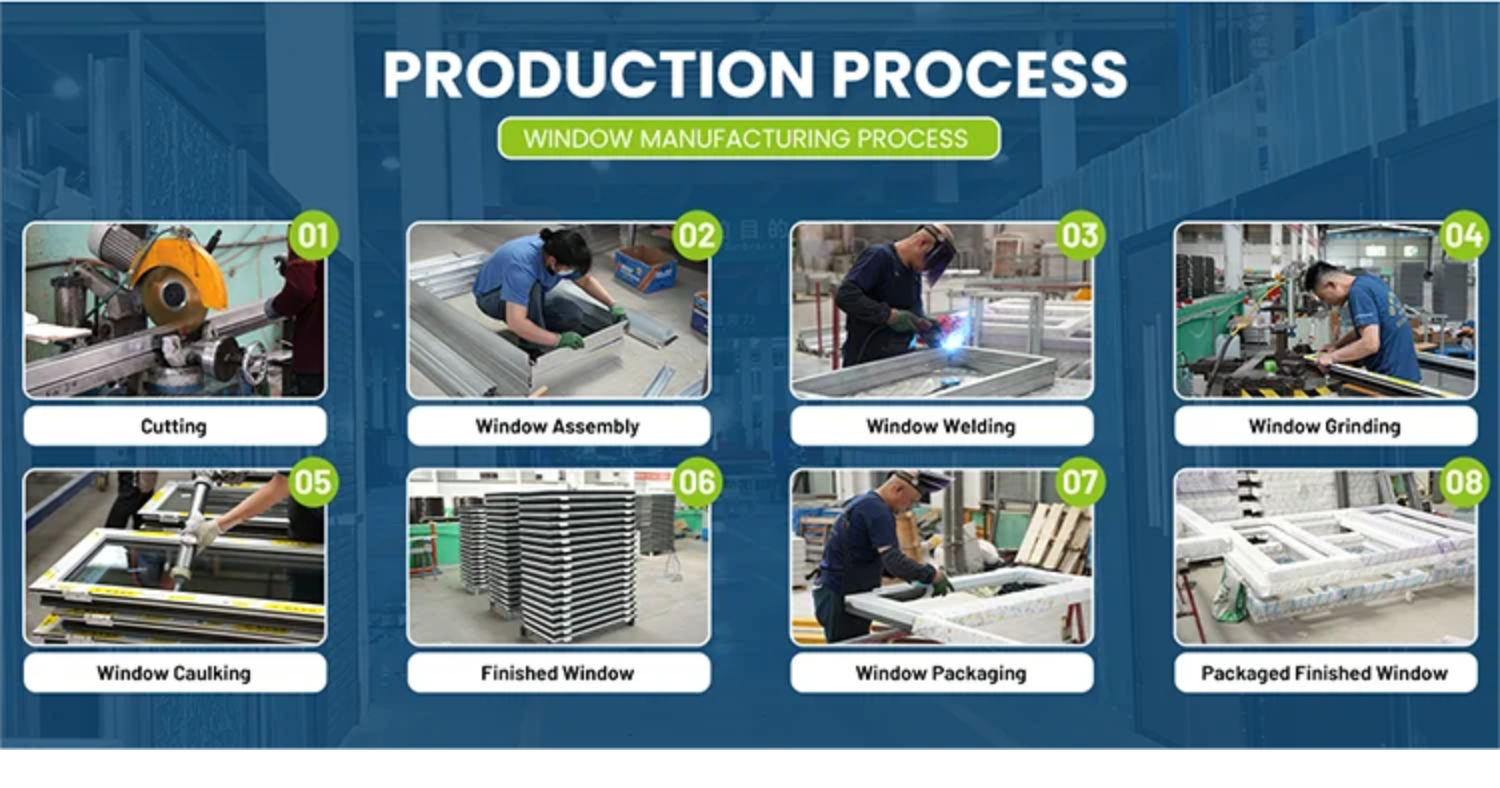 PRODUCTION PROCESS

WINDOW MANUFACTURING PROCESS

01

Cutting

02

Window Assembly

03

Window Welding

04

Window Grinding

05

Window Caulking

06

Finished Window

07

Window Packaging

08

Packaged Finished Window