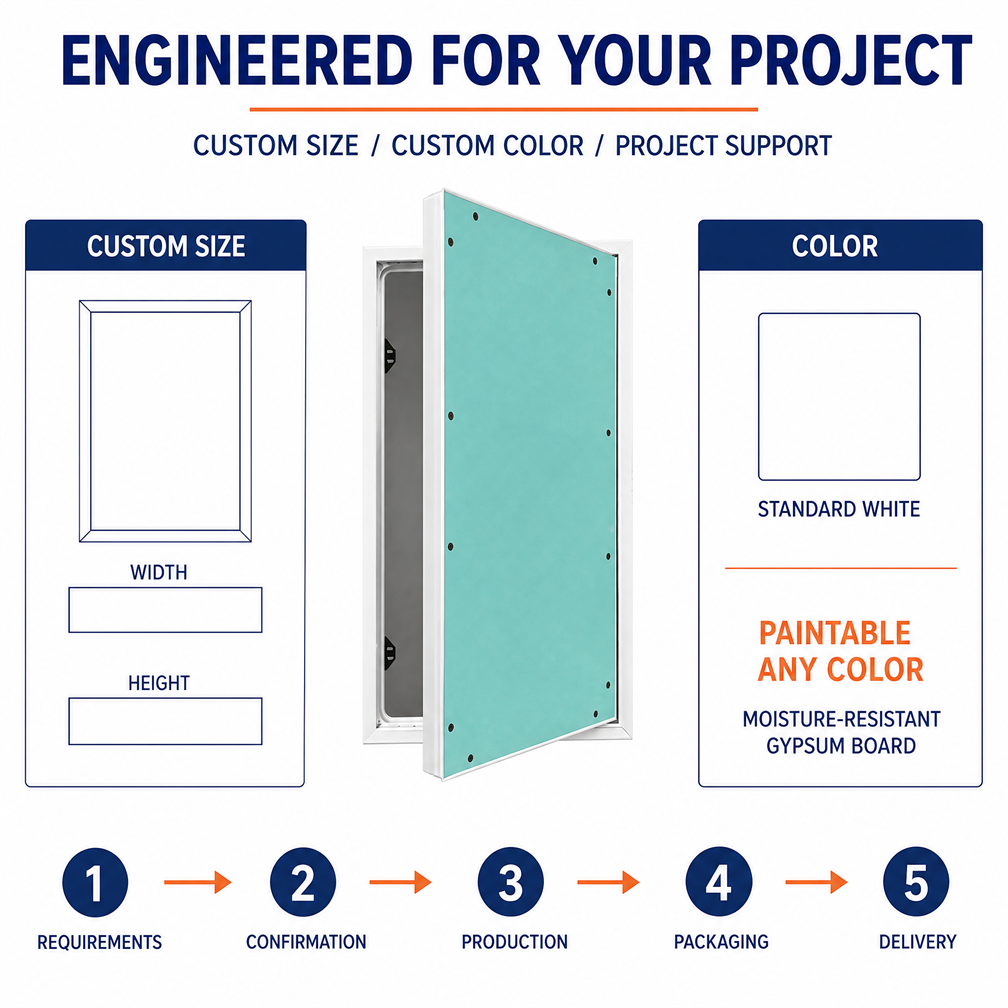 ENGINEERED FOR YOUR PROJECT

CUSTOM SIZE / CUSTOM COLOR / PROJECT SUPPORT

CUSTOM SIZE

WIDTH

HEIGHT

COLOR

STANDARD WHITE

PAINTABLE
ANY COLOR

MOISTURE-RESISTANT
GYPSUM BOARD

1 → 2 → 3 → 4 → 5

REQUIREMENTS CONFIRMATION PRODUCTION PACKAGING DELIVERY